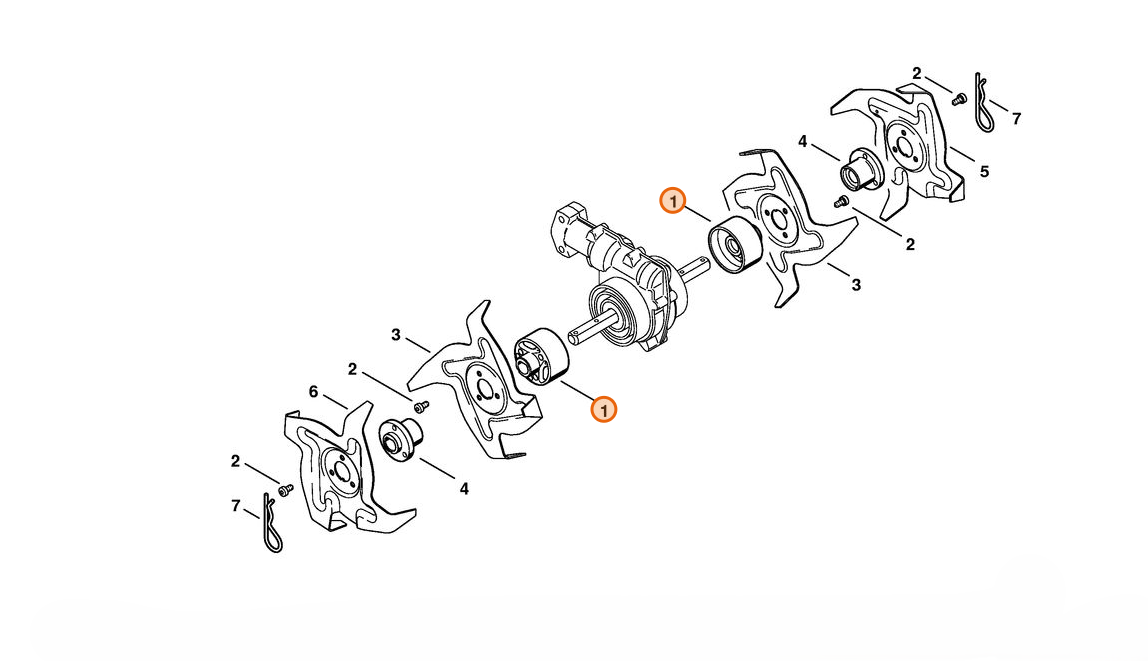 2
7
4
5
1
2
3
3
2
6
1
4
2
7